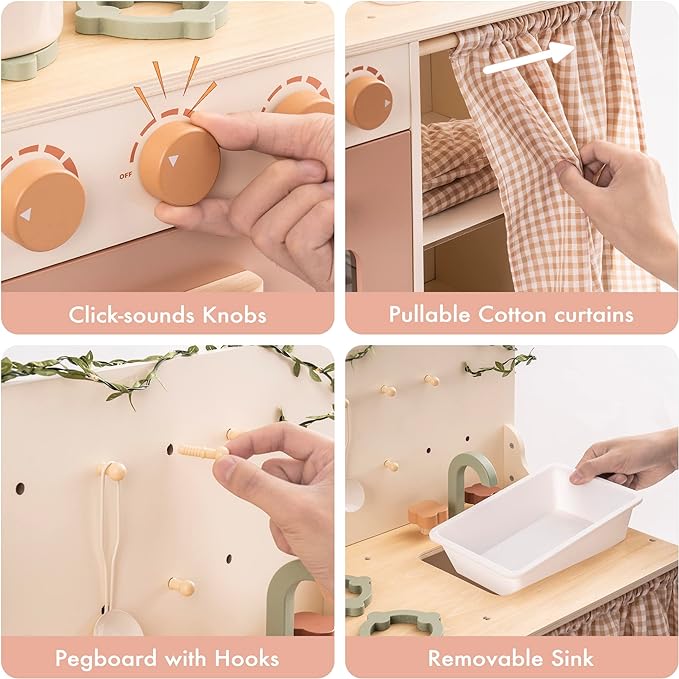 OFF

Click-sounds Knobs

Pullable Cotton curtains

Pegboard with Hooks

Removable Sink