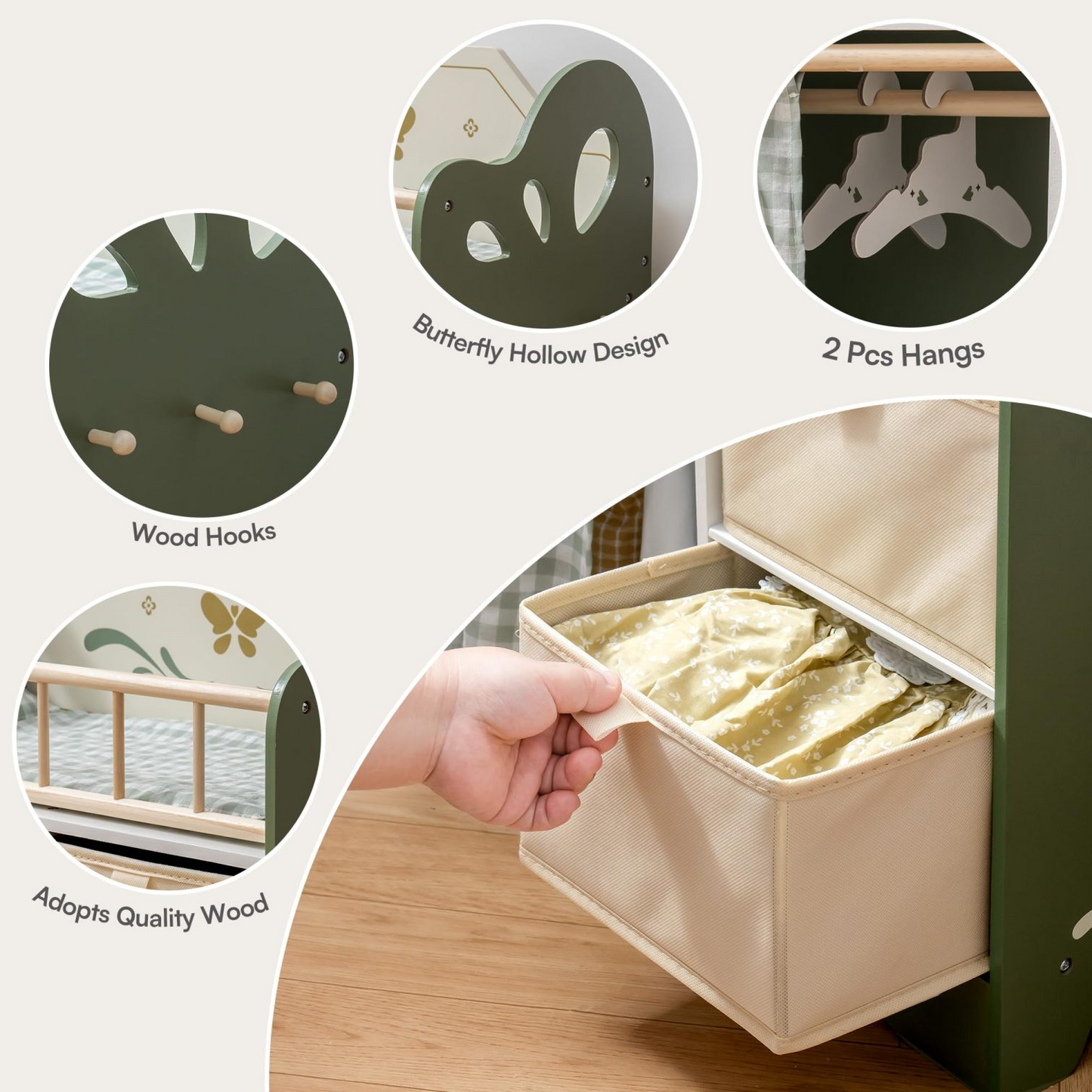 Butterfly Hollow Design

2 Pcs Hangs

Wood Hooks

Adopts Quality Wood