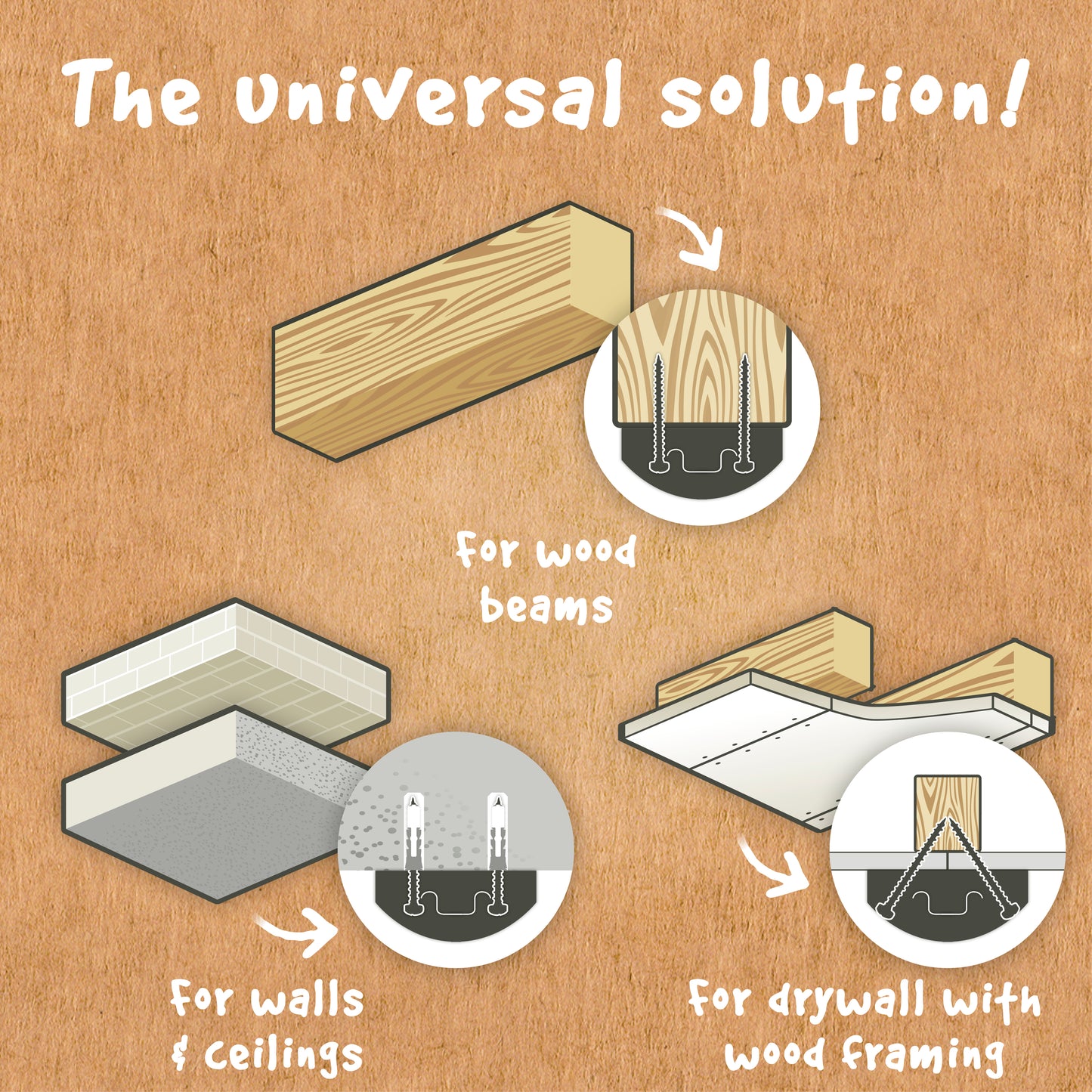 The universal solution!

For wood beams

For walls & ceilings

For drywall with wood framing