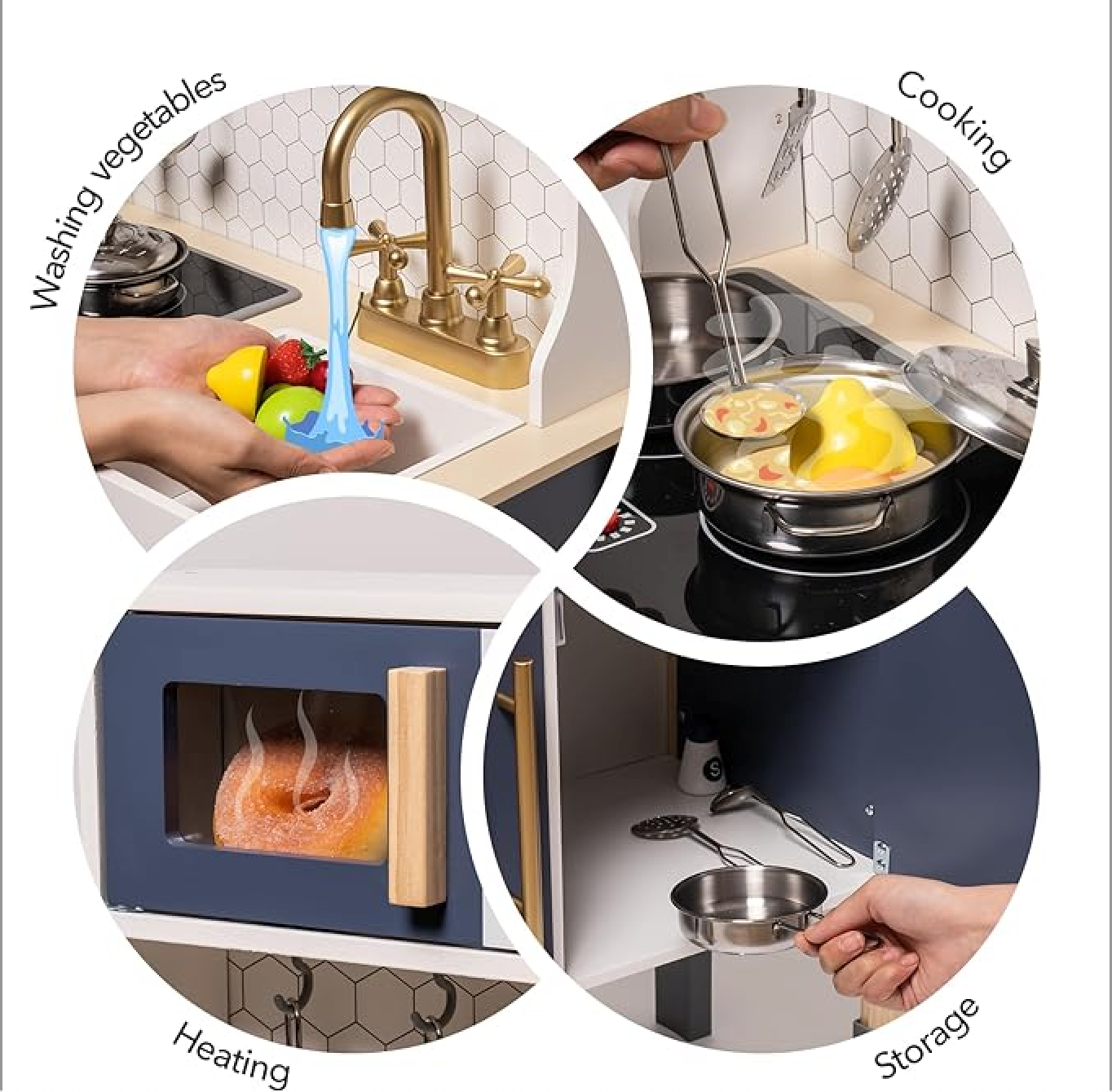 Washing vegetables

Cooking

Heating

Storage